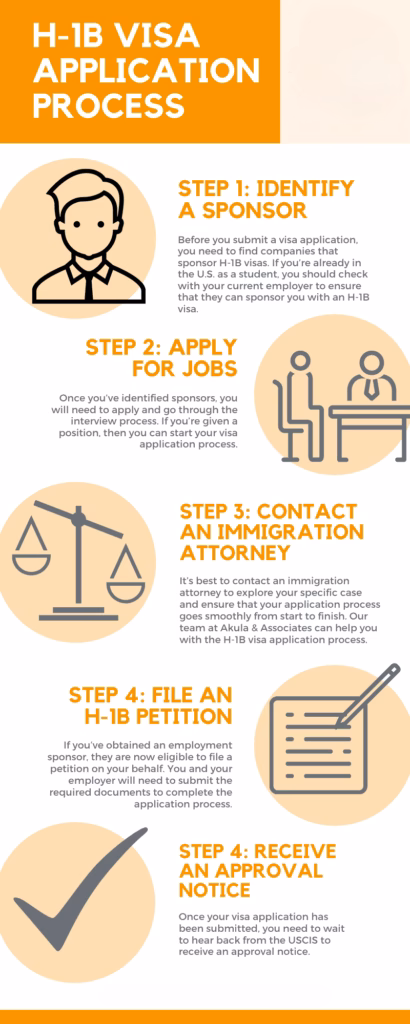 H-1B VISA APPLICATION PROCESS

STEP 1: IDENTIFY A SPONSOR

Before you submit a visa application, you need to find companies that sponsor H-1B visas. If you're already in the U.S. as a student, you should check with your current employer to ensure that they can sponsor you with an H-1B visa.

STEP 2: APPLY FOR JOBS

Once you've identified sponsors, you will need to apply and go through the interview process. If you're given a position, then you can start your visa application process.

STEP 3: CONTACT AN IMMIGRATION ATTORNEY

It's best to contact an immigration attorney to explore your specific case and ensure that your application process goes smoothly from start to finish. Our team at Akula & Associates can help you with the H-1B visa application process.

STEP 4: FILE AN H-1B PETITION

If you've obtained an employment sponsor, they are now eligible to file a petition on your behalf. You and your employer will need to submit the required documents to complete the application process.

STEP 4: RECEIVE AN APPROVAL NOTICE

Once your visa application has been submitted, you need to wait to hear back from the USCIS to receive an approval notice.